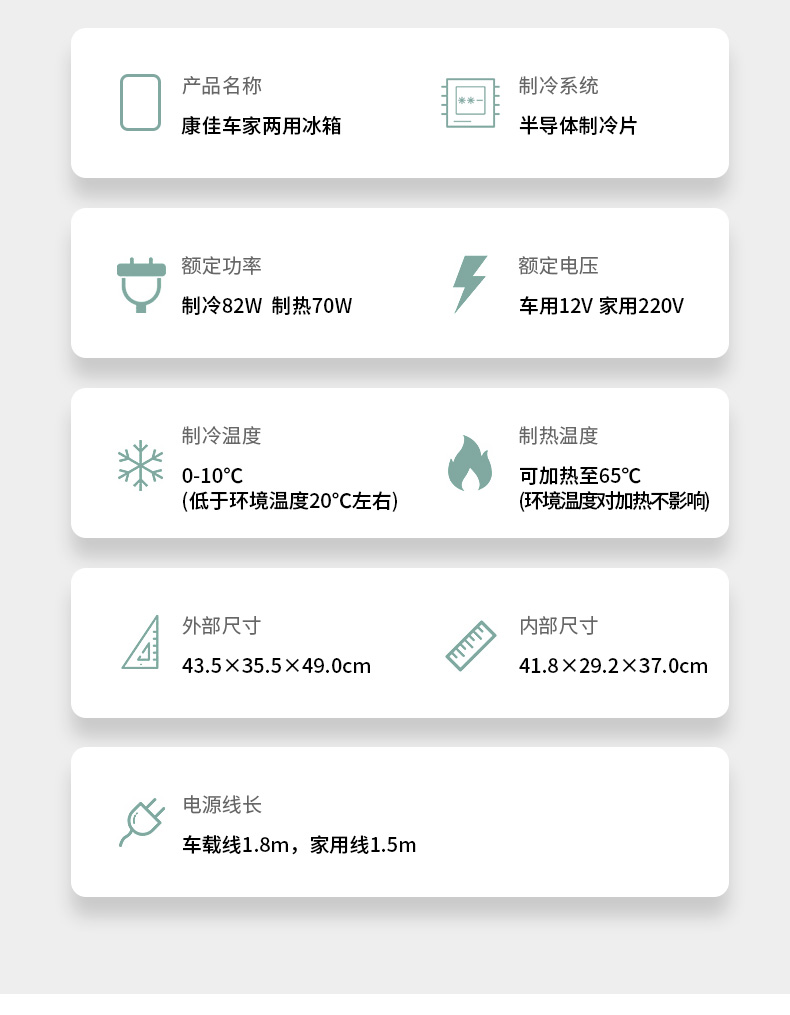 产品名称
康佳车家两用冰箱

制冷系统
半导体制冷片

额定功率
制冷82W 制热70W

额定电压
车用12V 家用220V

制冷温度
0-10°C
(低于环境温度20°C左右)

制热温度
可加热至65°C
(环境温度对加热不影响)

外部尺寸
43.5×35.5×49.0cm

内部尺寸
41.8×29.2×37.0cm

电源线长
车载线1.8m，家用线1.5m